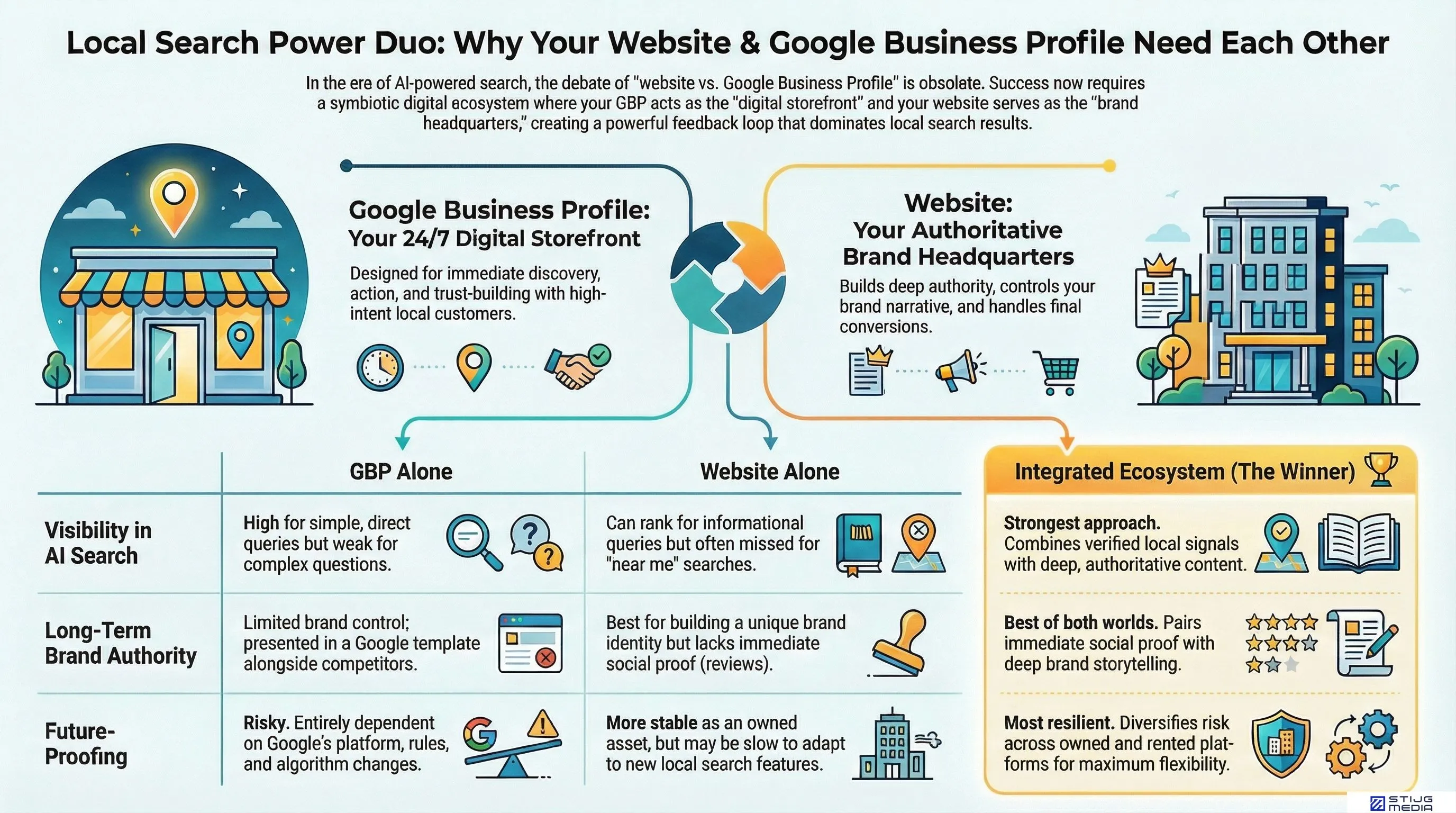 Local Search Power Duo: Why Your Website & Google Business Profile Need Each Other

In the ere of AI-powered search, the debate of "website vs. Google Business Profile" is obsolate. Success now requires a symbiotic digital acosystem where your GBP acts as the "digital storefront" and your website serves as the "brand headquarters," creating a powerful feedback loop that dominates local search results.

Google Business Profile: Your 24/7 Digital Storefront

Designed for immediate discovery, action, and trust-building with high-intent local customers.

Website: Your Authoritative Brand Headquarters

Builds deep authority, controls your brand narrative, and handles final conversions.

| | GBP Alone | Website Alone | Integrated Ecosystem (The Winner) |
|---|---|---|---|
| Visibility in AI Search | High for simple, direct queries but weak for complex questions. | Can rank for informational queries but often missed for "near me" searches. | Strongest approach. Combines verified local signals with deep, authoritative content. |
| Long-Term Brand Authority | Limited brand control; presented in a Google template alongside competitors. | Best for building a unique brand identity but lacks immediate social proof (reviews). | Best of both worlds. Pairs immediate social proof with deep brand storytelling. |
| Future-Proofing | Risky. Entirely dependent on Google's platform, rules, and algorithm changes. | More stable as an owned asset, but may be slow to adapt to new local search features. | Most resilient. Diversifies risk across owned and rented platforms for maximum flexibility. |

STIJG MEDIA